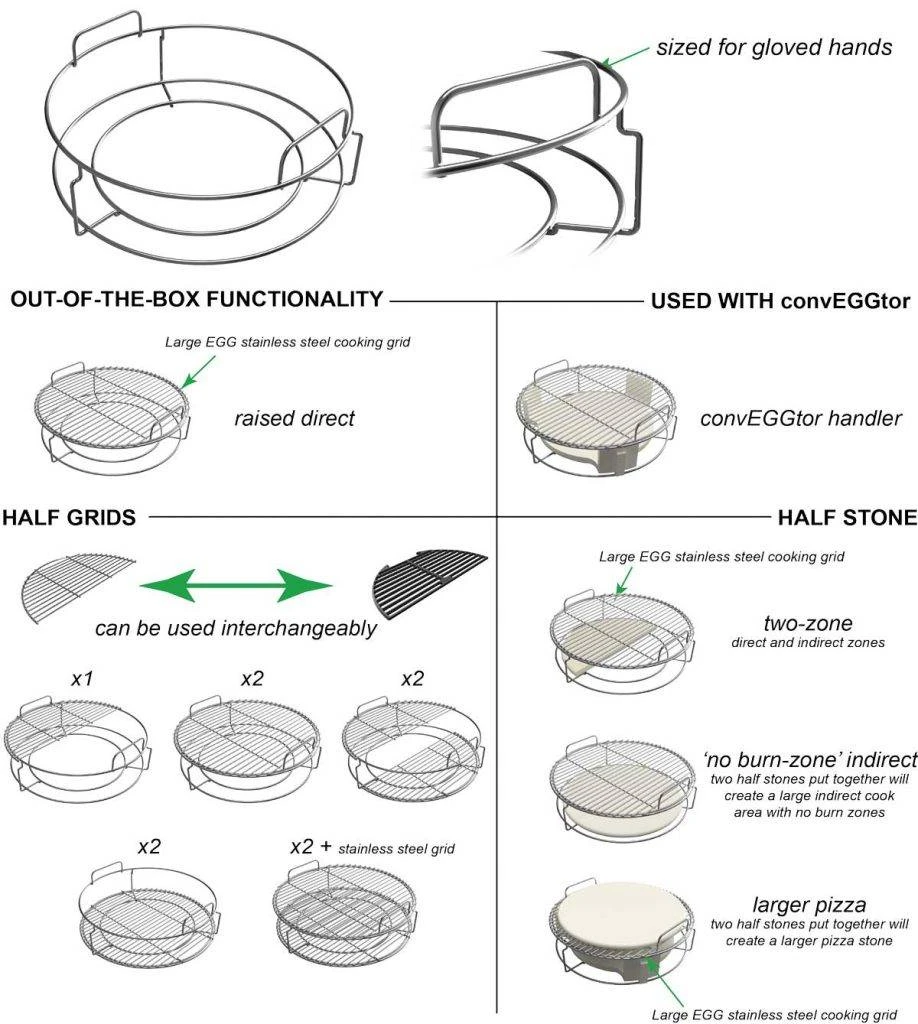 sized for gloved hands

OUT-OF-THE-BOX FUNCTIONALITY

Large EGG stainless steel cooking grid

raised direct

USED WITH convEGGtor

convEGGtor handler

HALF GRIDS

can be used interchangeably

x1

x2

x2

x2

x2 + stainless steel grid

HALF STONE

Large EGG stainless steel cooking grid

two-zone
direct and indirect zones

'no burn-zone' indirect
two half stones put together will create a large indirect cook area with no burn zones

larger pizza
two half stones put together will create a larger pizza stone

Large EGG stainless steel cooking grid